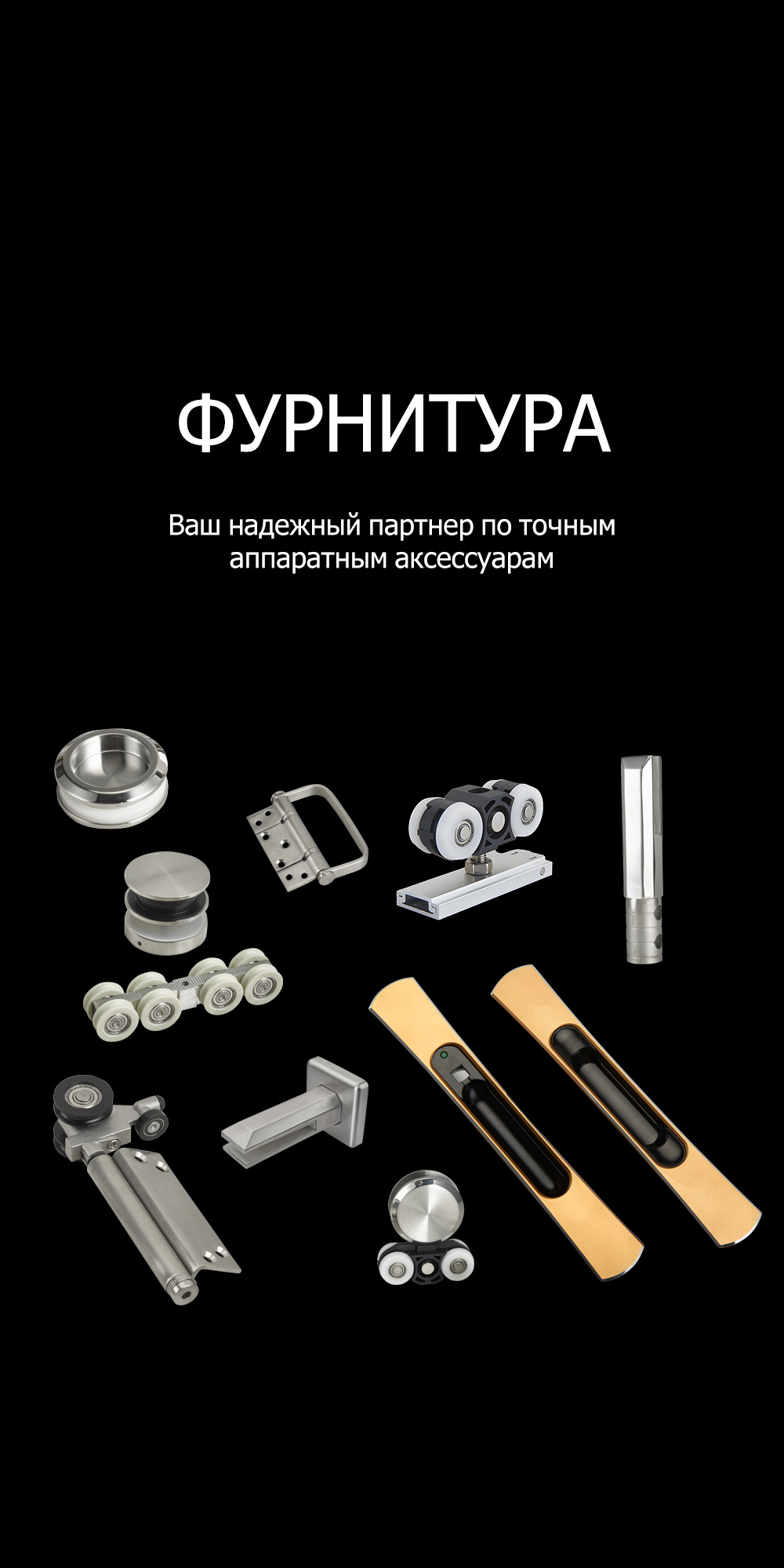 ФУРНИТУРА

Ваш надежный партнер по точным аппаратным аксессуарам